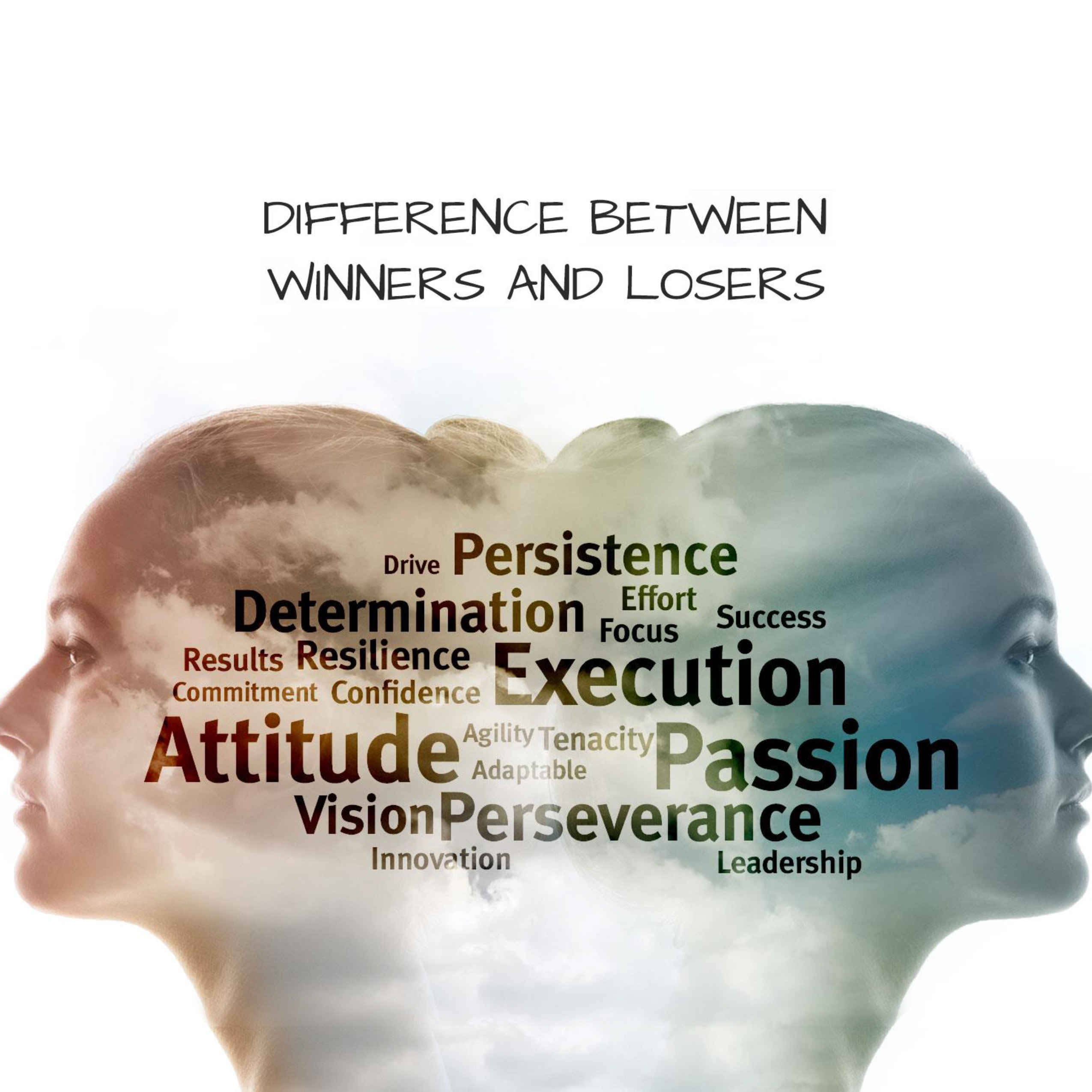 DIFFERENCE BETWEEN WINNERS AND LOSERS

Drive Persistence
Determination Effort Focus Success
Results Resilience Execution
Commitment Confidence
Attitude Agility Tenacity Adaptable Passion
Vision Perseverance
Innovation Leadership